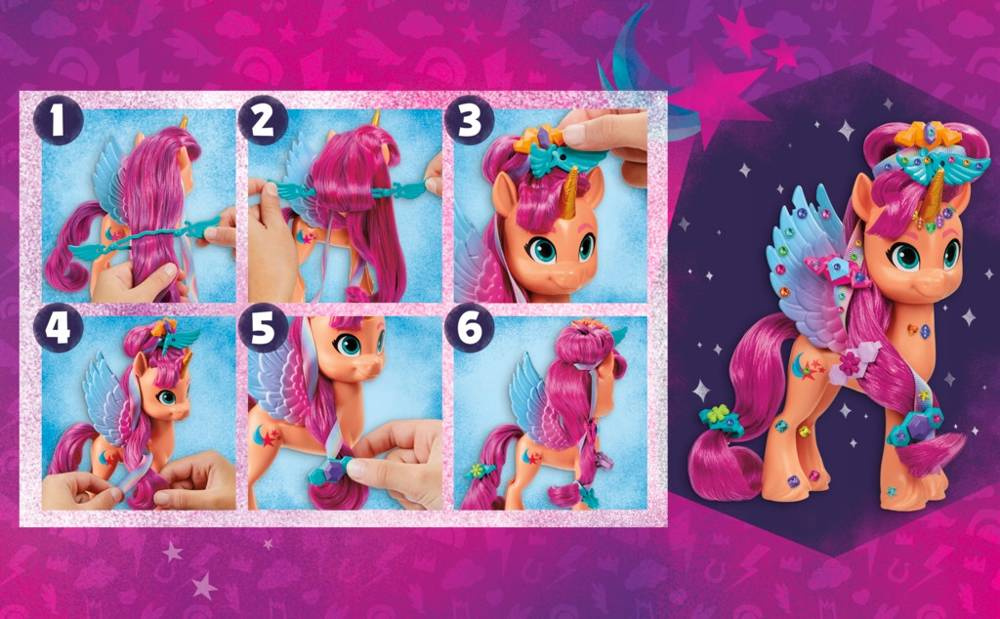 1
2
3
4
5
6